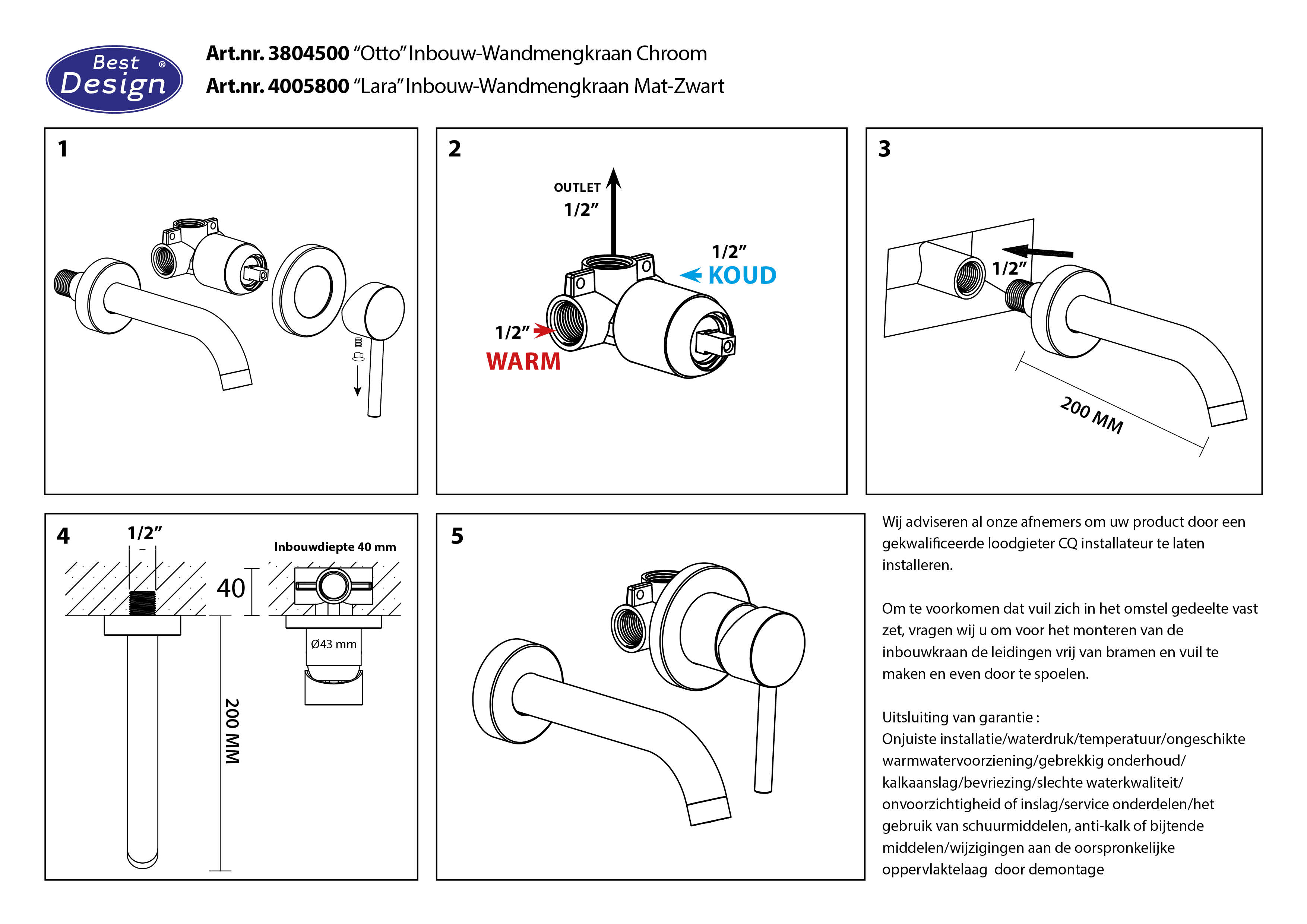 Best Design ®

Art.nr. 3804500 “Otto” Inbouw-Wandmengkraan Chroom
Art.nr. 4005800 “Lara” Inbouw-Wandmengkraan Mat-Zwart

1

2

OUTLET
1/2”

1/2”
KOUD

1/2”
WARM

3

1/2”

200 MM

4

1/2”

Inbouwdiepte 40 mm

40

Ø43 mm

200 MM

5

Wij adviseren al onze afnemers om uw product door een gekwalificeerde loodgieter CQ installateur te laten installeren.

Om te voorkomen dat vuil zich in het omstel gedeelte vast zet, vragen wij u om voor het monteren van de inbouwkraan de leidingen vrij van bramen en vuil te maken en even door te spoelen.

Uitsluiting van garantie :
Onjuiste installatie/waterdruk/temperatuur/ongeschikte warmwatervoorziening/gebrekkig onderhoud/ kalkaanslag/bevriezing/slechte waterkwaliteit/ onvoorzichtigheid of inslag/service onderdelen/het gebruik van schuurmiddelen, anti-kalk of bijtende middelen/wijzigingen aan de oorspronkelijke oppervlaktelaag door demontage