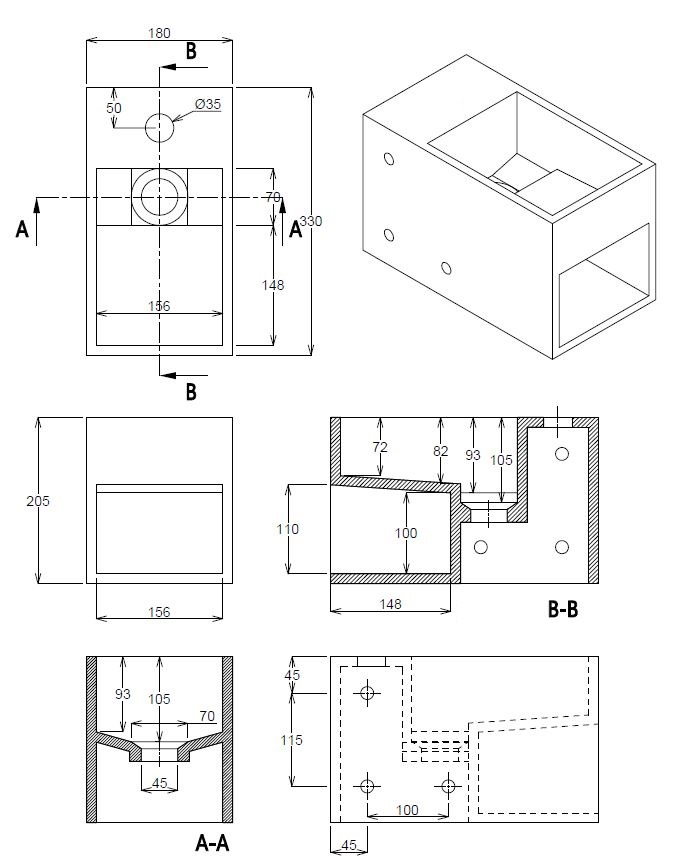 180
B
50
Ø35
70
A
A
330
148
156
B

205
156

72
82
93
105
110
100
148
B-B

93
105
70
45
A-A

45
115
100
45