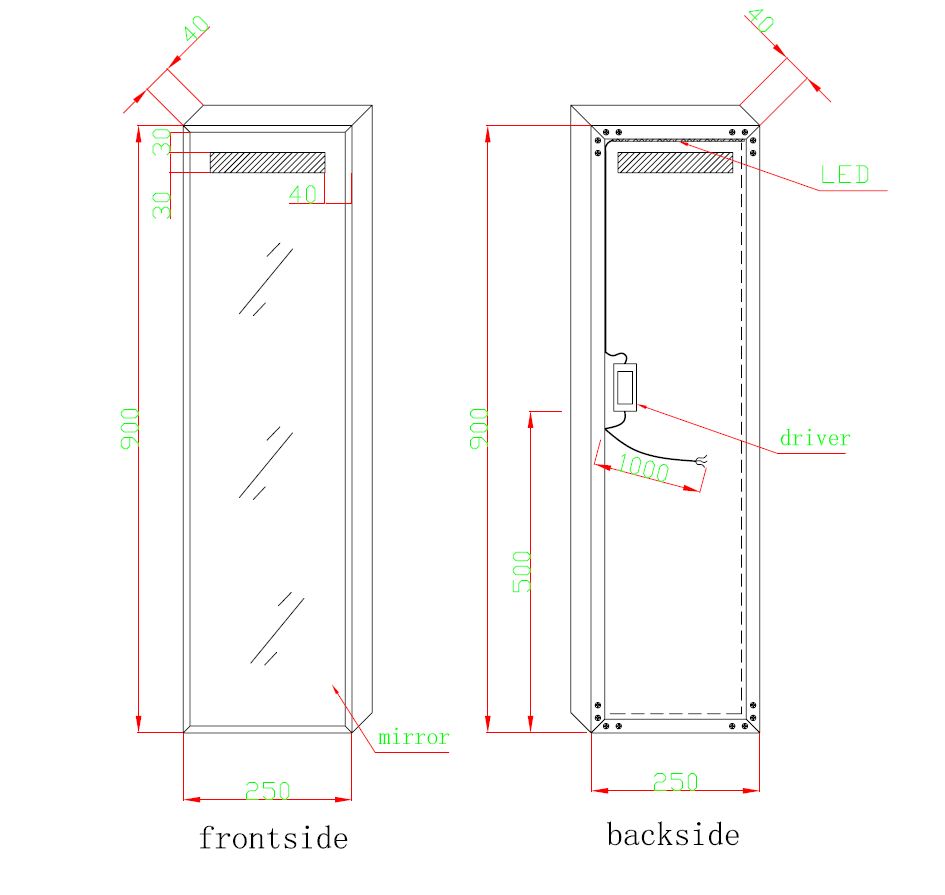 40
30
30
40
900
mirror
250
frontside

40
LED
900
driver
1000
500
250
backside