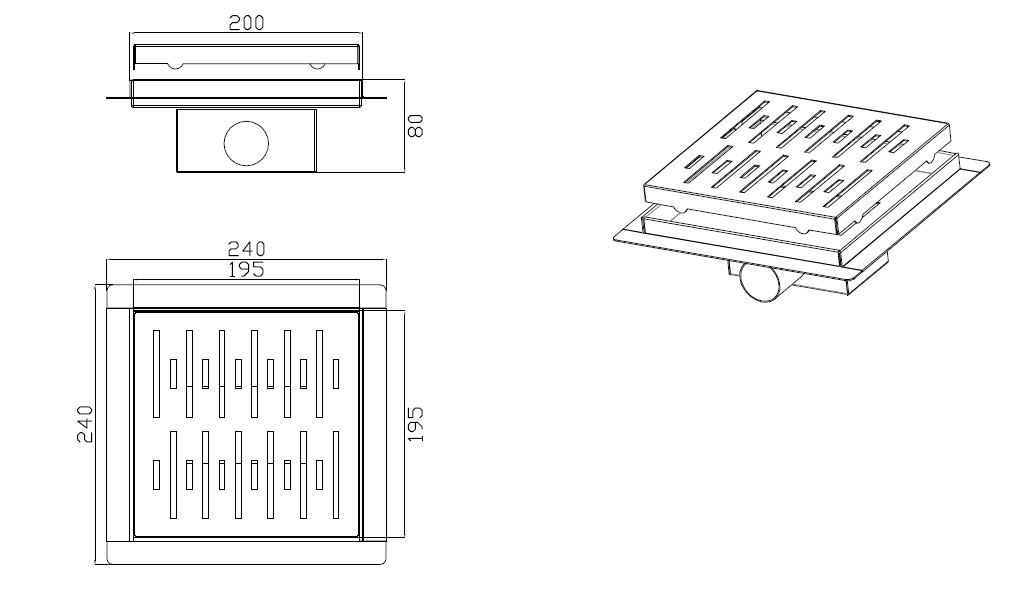 200
80
240
195
240
195